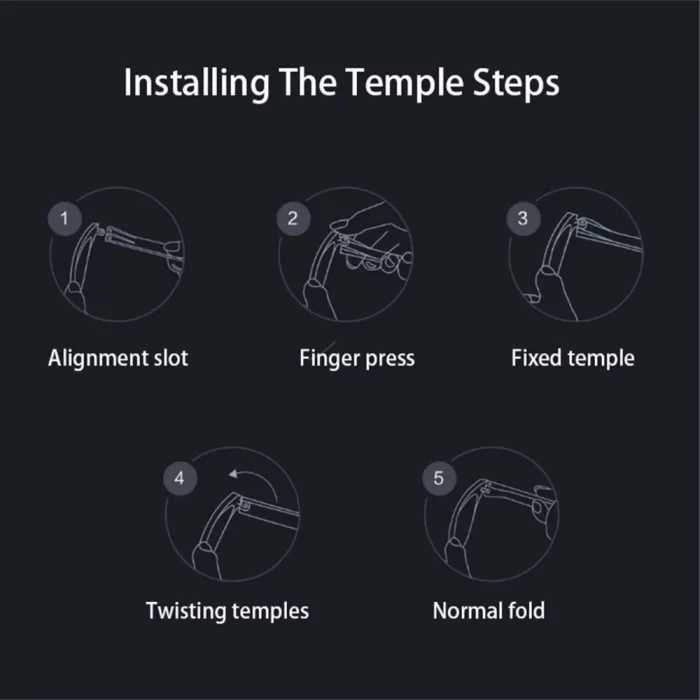 Installing The Temple Steps

1

Alignment slot

2

Finger press

3

Fixed temple

4

Twisting temples

5

Normal fold