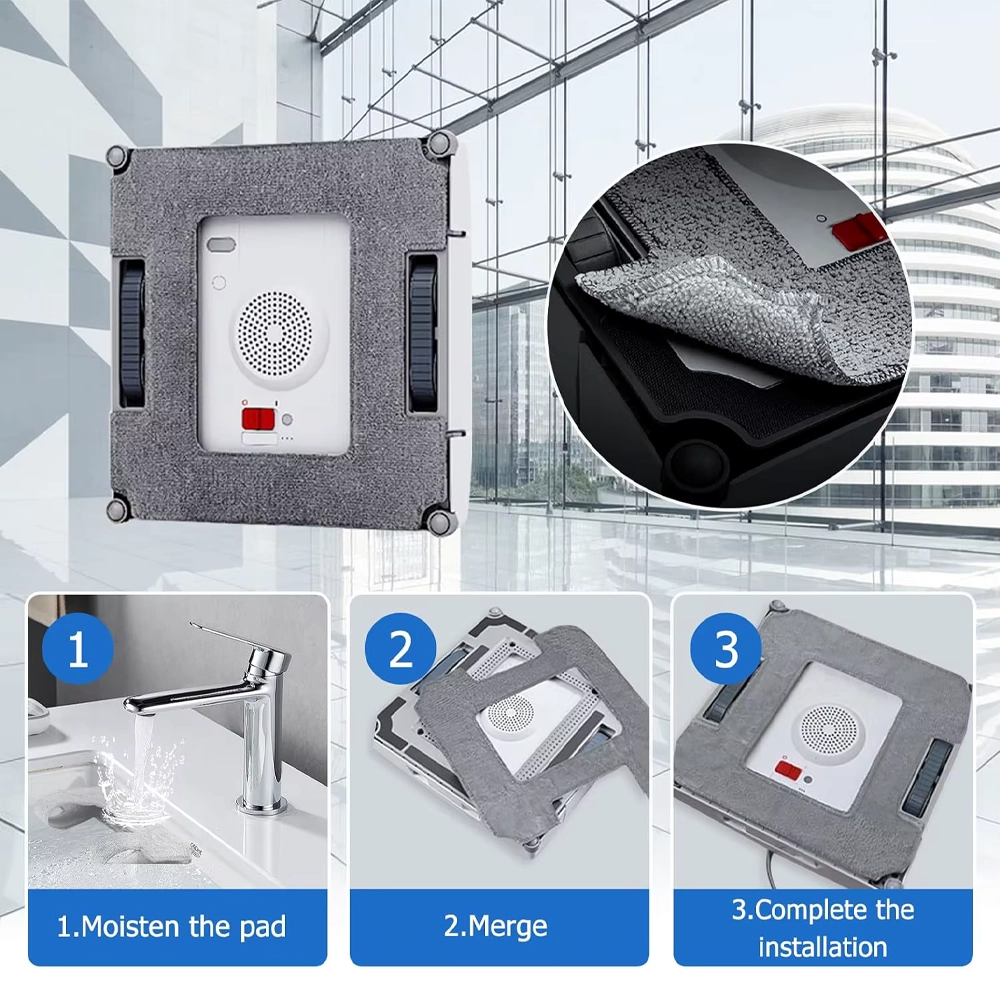 1

1.Moisten the pad

2

2.Merge

3

3.Complete the installation