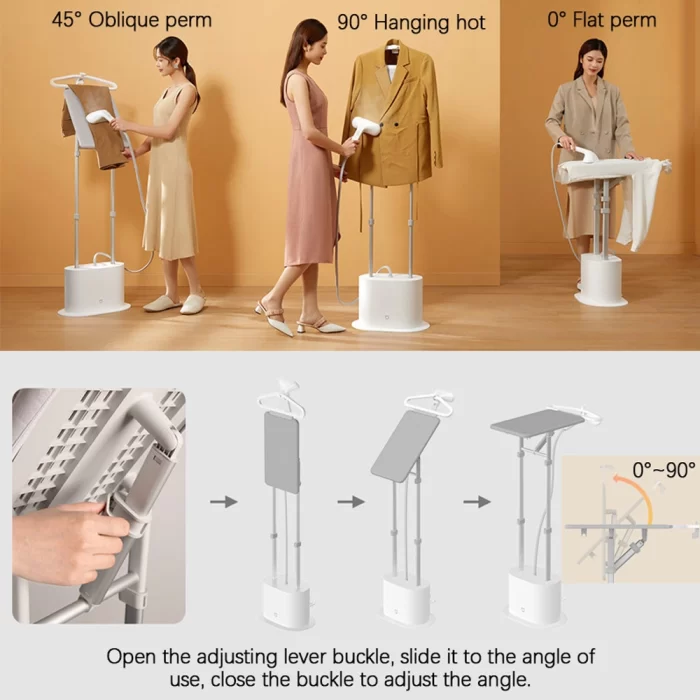 45° Oblique perm

90° Hanging hot

0° Flat perm

0°~90°

Open the adjusting lever buckle, slide it to the angle of use, close the buckle to adjust the angle.