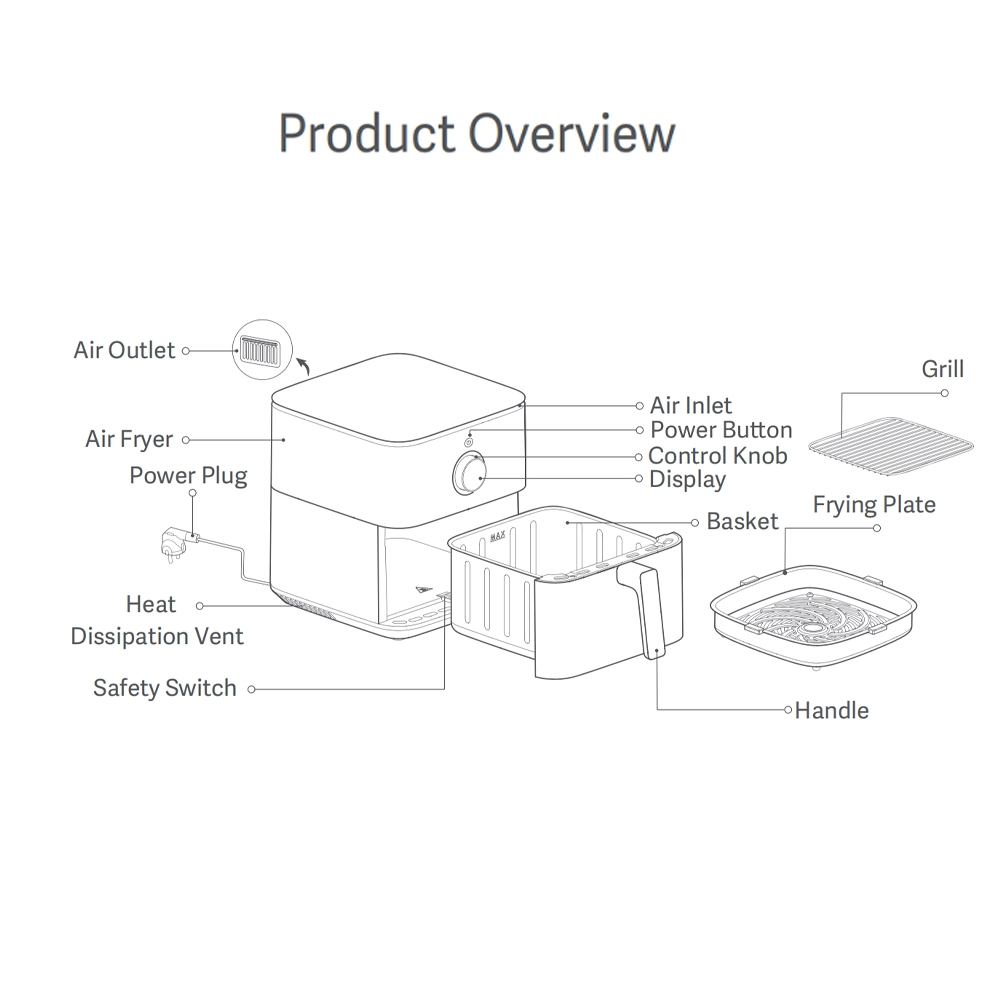 Product Overview

Air Outlet
Air Fryer
Power Plug
Heat Dissipation Vent
Safety Switch
Air Inlet
Power Button
Control Knob
Display
Basket
MAX
Handle
Grill
Frying Plate