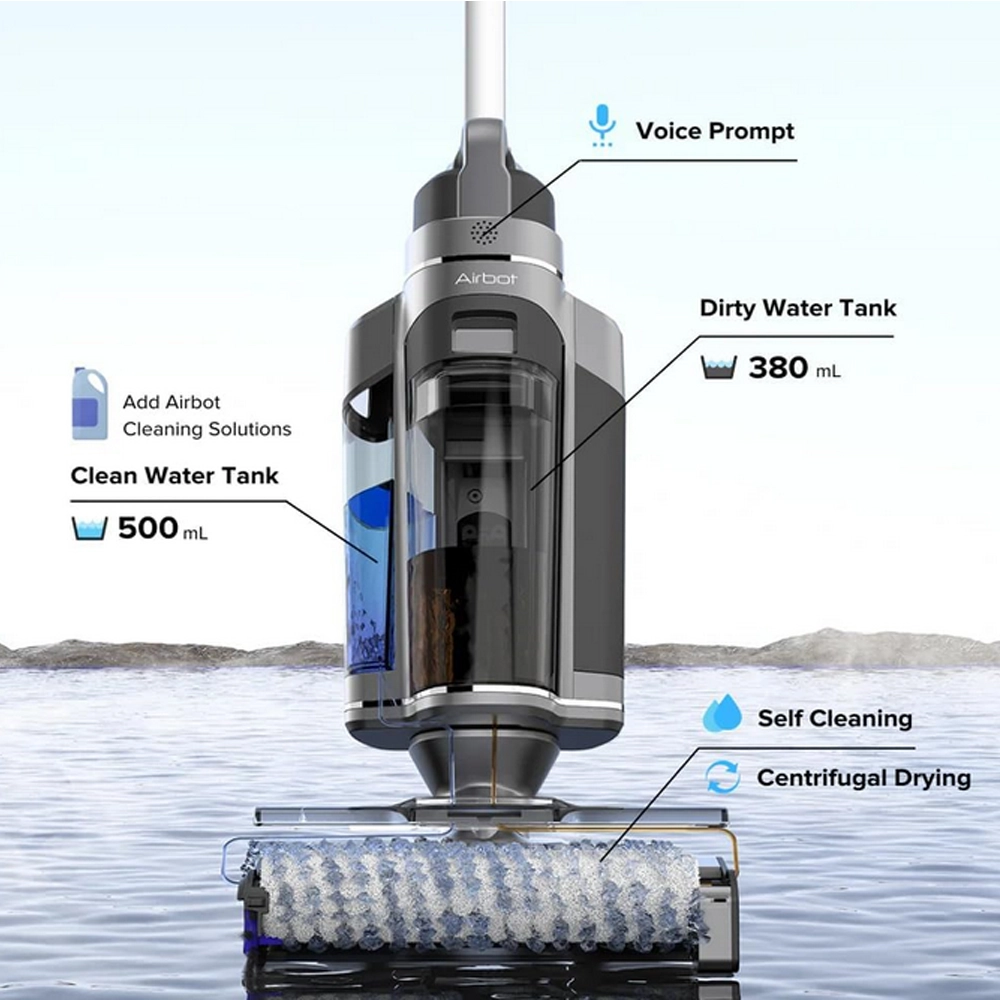 Voice Prompt

Airbot

Dirty Water Tank

380 mL

Add Airbot Cleaning Solutions

Clean Water Tank

500 mL

Self Cleaning

Centrifugal Drying