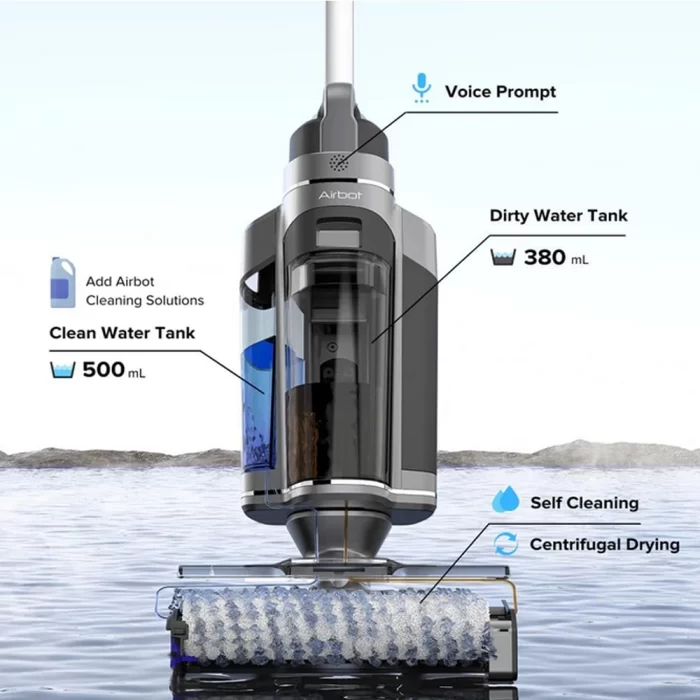 Voice Prompt

Airbot

Dirty Water Tank

380 mL

Add Airbot Cleaning Solutions

Clean Water Tank

500 mL

Self Cleaning

Centrifugal Drying