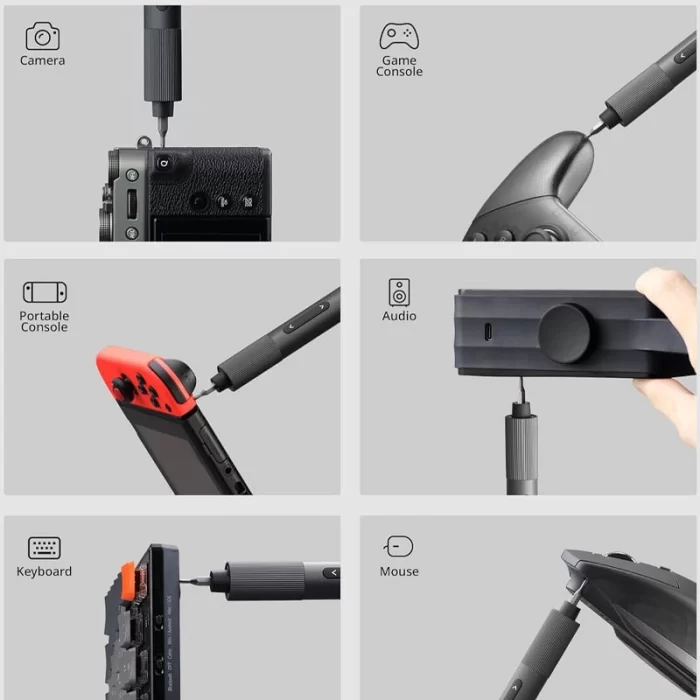 Camera

Game Console

Portable Console

Audio

Keyboard

Mouse